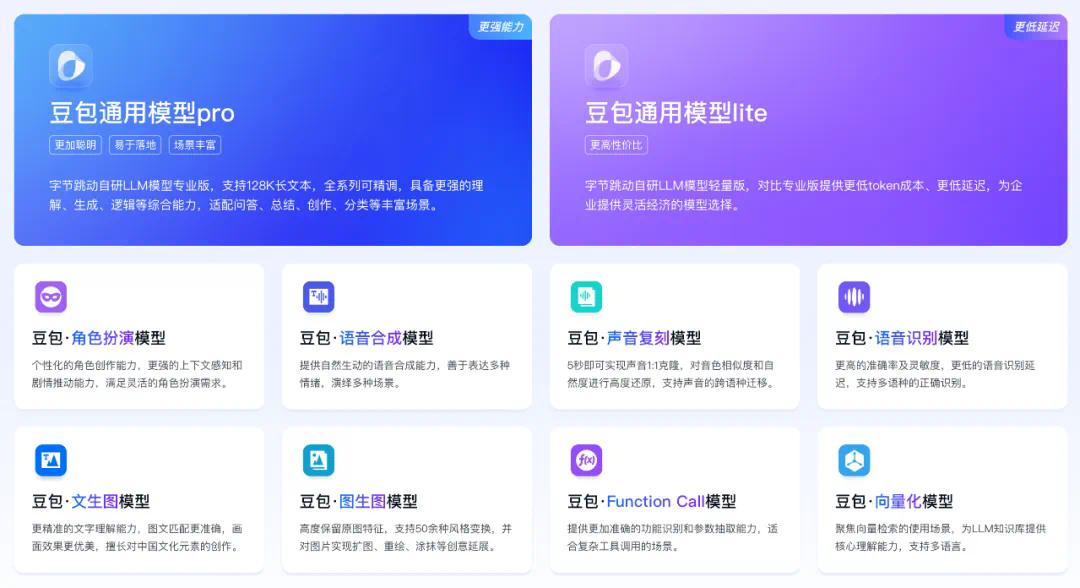 更强能力

豆包通用模型pro

更加聪明 易于落地 场景丰富

字节跳动自研LLM模型专业版，支持128K长文本，全系列可精调，具备更强的理解、生成、逻辑等综合能力，适配问答、总结、创作、分类等丰富场景。

更低延迟

豆包通用模型lite

更高性价比

字节跳动自研LLM模型轻量版，对比专业版提供更低token成本、更低延迟，为企业提供灵活经济的模型选择。

豆包·角色扮演模型

个性化的角色创作能力，更强的上下文感知和剧情推动能力，满足灵活的角色扮演需求。

豆包·语音合成模型

提供自然生动的语音合成能力，善于表达多种情绪，演绎多种场景。

豆包·声音复刻模型

5秒即可实现声音1:1克隆，对音色相似度和自然度进行高度还原，支持声音的跨语种迁移。

豆包·语音识别模型

更高的准确率及灵敏度，更低的语音识别延迟，支持多语种的正确识别。

豆包·文生图模型

更精准的文字理解能力，图文匹配更准确，画面效果更优美，擅长对中国文化元素的创作。

豆包·图生图模型

高度保留原图特征，支持50余种风格变换，并对图片实现扩图、重绘、涂抹等创意延展。

豆包·Function Call模型

提供更加准确的功能识别和参数抽取能力，适合复杂工具调用的场景。

豆包·向量化模型

聚焦向量检索的使用场景，为LLM知识库提供核心理解能力，支持多语言。