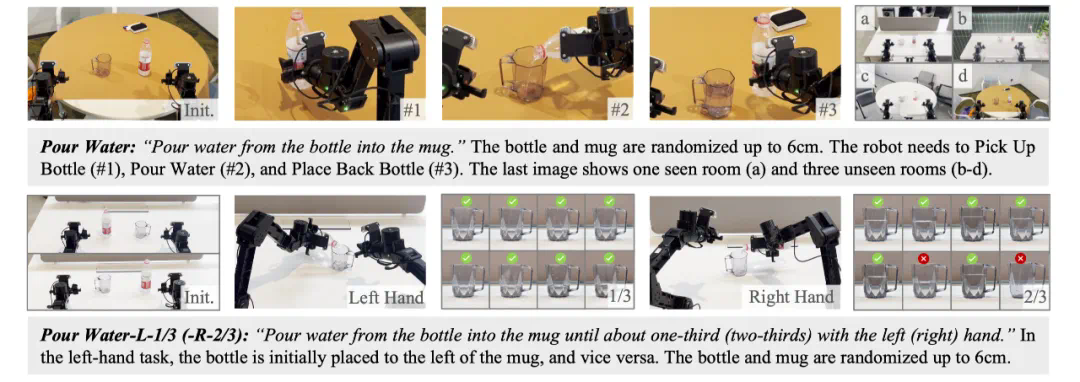 Init.

#1

#2

#3

a

b

c

d

***Pour Water:*** *"Pour water from the bottle into the mug."* The bottle and mug are randomized up to 6cm. The robot needs to Pick Up Bottle (#1), Pour Water (#2), and Place Back Bottle (#3). The last image shows one seen room (a) and three unseen rooms (b-d).

Init.

Left Hand

1/3

Right Hand

2/3

***Pour Water-L-1/3 (-R-2/3):*** *"Pour water from the bottle into the mug until about one-third (two-thirds) with the left (right) hand."* In the left-hand task, the bottle is initially placed to the left of the mug, and vice versa. The bottle and mug are randomized up to 6cm.