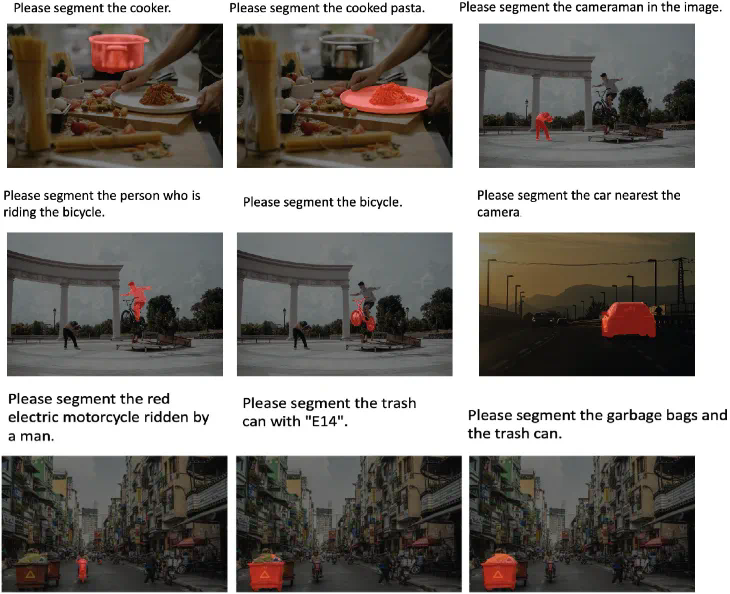 Please segment the cooker.

Please segment the cooked pasta.

Please segment the cameraman in the image.

Please segment the person who is riding the bicycle.

Please segment the bicycle.

Please segment the car nearest the camera.

Please segment the red electric motorcycle ridden by a man.

Please segment the trash can with "E14".

Please segment the garbage bags and the trash can.