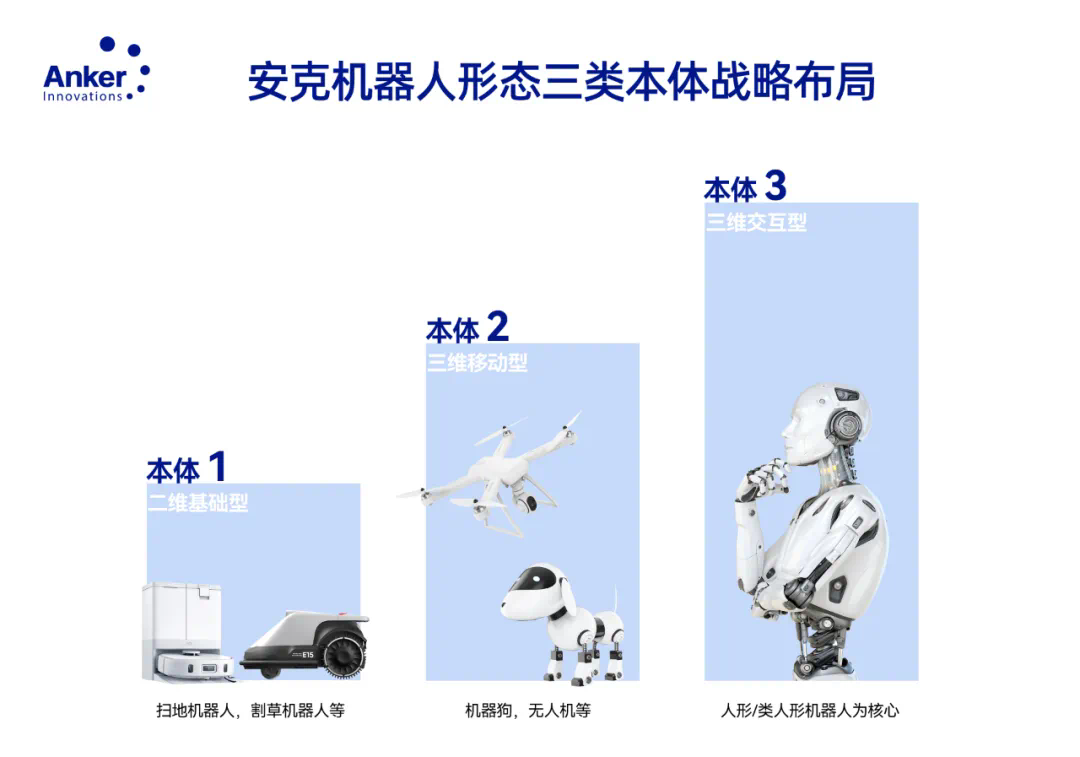 Anker
Innovations

安克机器人形态三类本体战略布局

本体 1
二维基础型

E15

扫地机器人，割草机器人等

本体 2
三维移动型

机器狗，无人机等

本体 3
三维交互型

人形/类人形机器人为核心