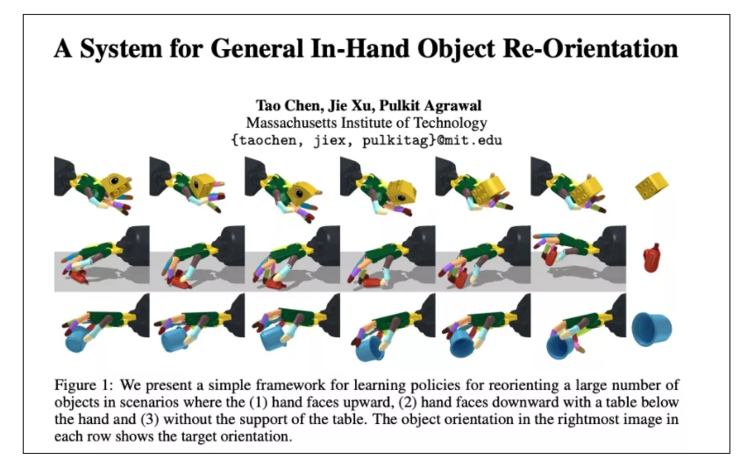 A System for General In-Hand Object Re-Orientation

Tao Chen, Jie Xu, Pulkit Agrawal
Massachusetts Institute of Technology
{taochen, jiex, pulkitag}@mit.edu

Figure 1: We present a simple framework for learning policies for reorienting a large number of objects in scenarios where the (1) hand faces upward, (2) hand faces downward with a table below the hand and (3) without the support of the table. The object orientation in the rightmost image in each row shows the target orientation.