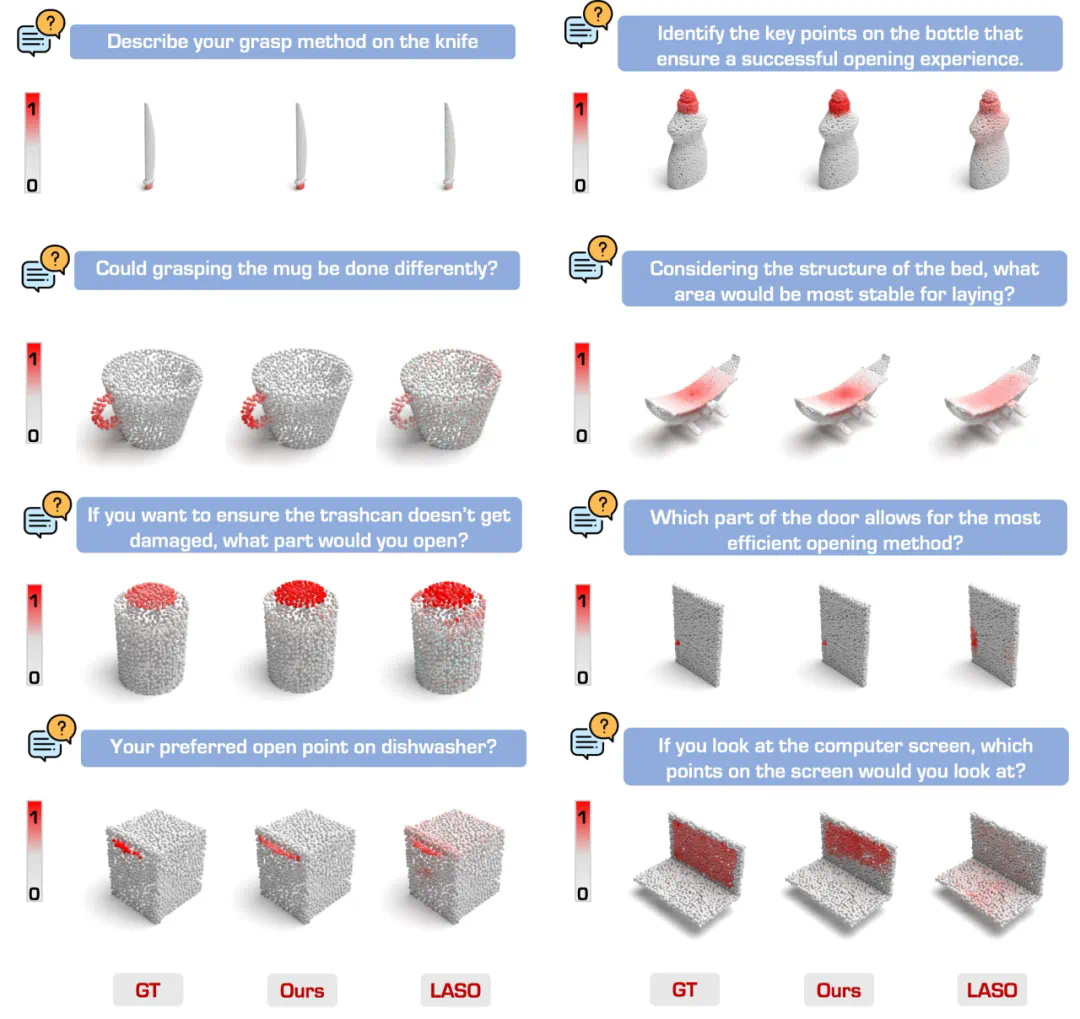 Describe your grasp method on the knife

1

0

Could grasping the mug be done differently?

1

0

If you want to ensure the trashcan doesn't get damaged, what part would you open?

1

0

Your preferred open point on dishwasher?

1

0

GT

Ours

LASO

Identify the key points on the bottle that ensure a successful opening experience.

1

0

Considering the structure of the bed, what area would be most stable for laying?

1

0

Which part of the door allows for the most efficient opening method?

1

0

If you look at the computer screen, which points on the screen would you look at?

1

0

GT

Ours

LASO