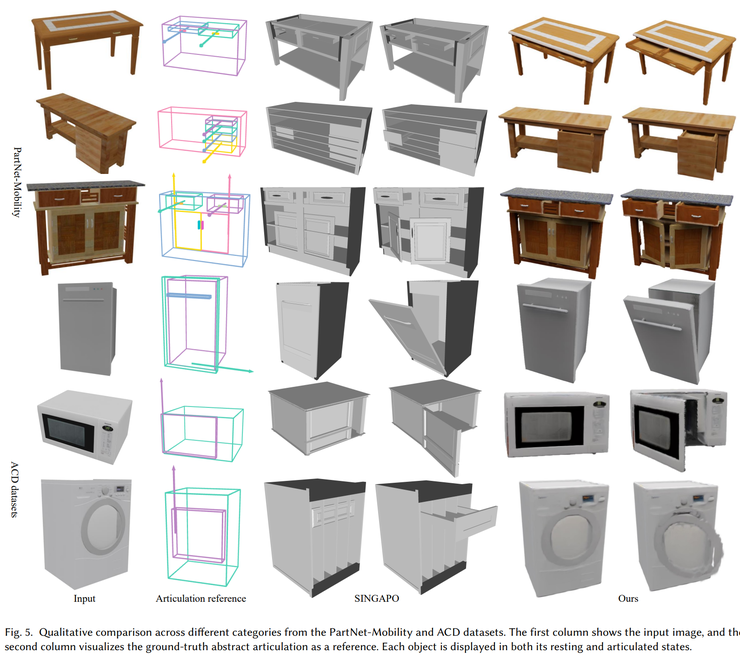 PartNet-Mobility

ACD datasets

Input

Articulation reference

SINGAPO

Ours

Fig. 5. Qualitative comparison across different categories from the PartNet-Mobility and ACD datasets. The first column shows the input image, and the second column visualizes the ground-truth abstract articulation as a reference. Each object is displayed in both its resting and articulated states.